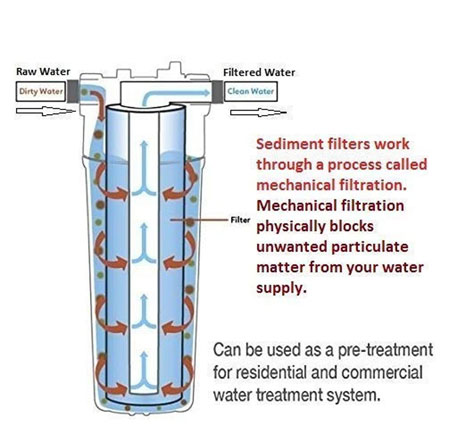 Raw Water

Dirty Water

Filtered Water

Clean Water

Filter

Sediment filters work through a process called mechanical filtration. Mechanical filtration physically blocks unwanted particulate matter from your water supply.

Can be used as a pre-treatment for residential and commercial water treatment system.