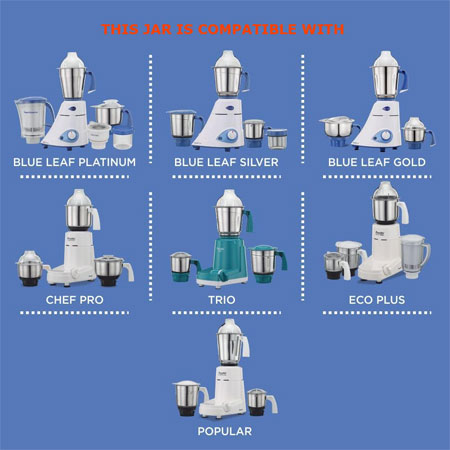 THIS JAR IS COMPATIBLE WITH

BLUE LEAF PLATINUM

BLUE LEAF SILVER

BLUE LEAF GOLD

CHEF PRO

TRIO

ECO PLUS

POPULAR